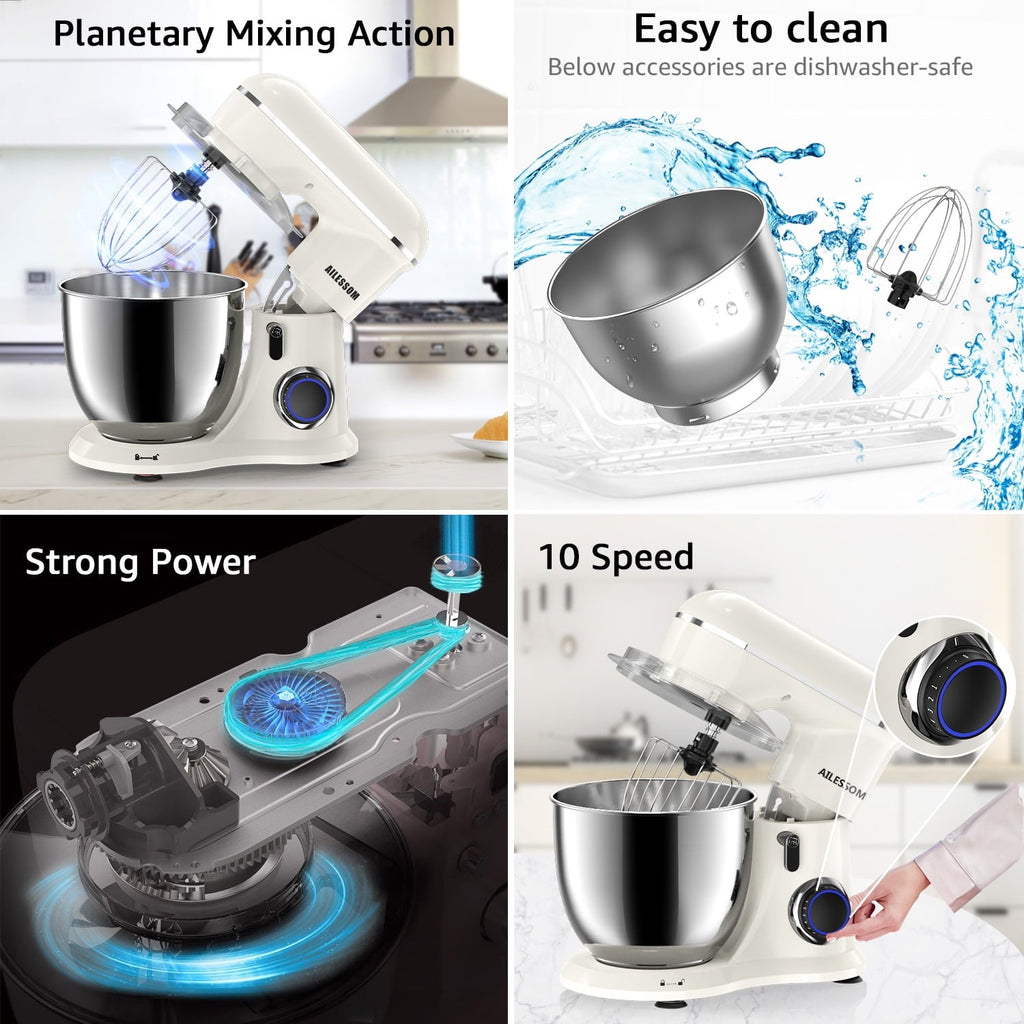 Planetary Mixing Action

AILESSOM

Easy to clean

Below accessories are dishwasher-safe

Strong Power

10 Speed

AILESSOM