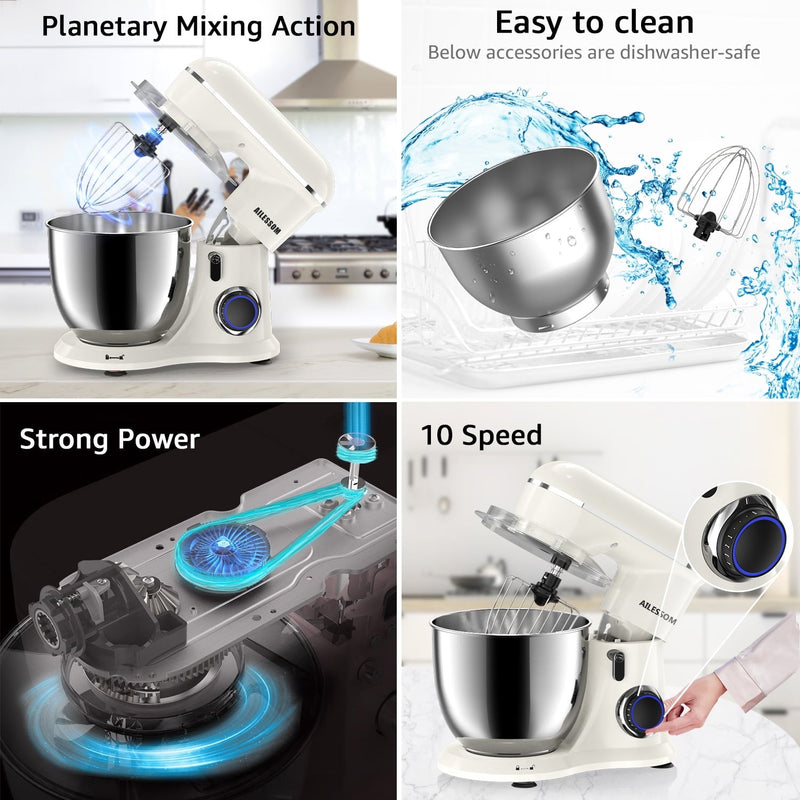 Planetary Mixing Action

AILESSOM

Easy to clean
Below accessories are dishwasher-safe

Strong Power

10 Speed

AILESSOM